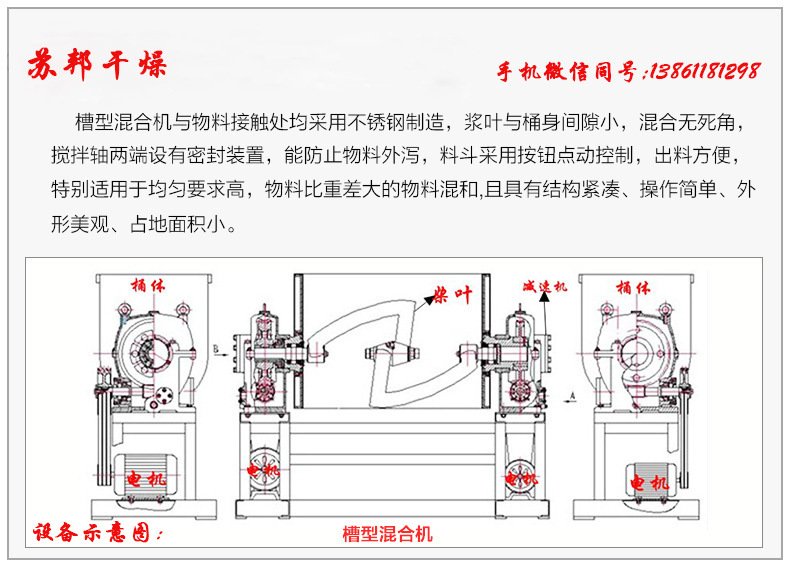 苏邦干燥

手机微信同号:13861181298

槽型混合机与物料接触处均采用不锈钢制造，浆叶与桶身间隙小，混合无死角，搅拌轴两端设有密封装置，能防止物料外泻，料斗采用按钮点动控制，出料方便，特别适用于均匀要求高，物料比重差大的物料混和,且具有结构紧凑、操作简单、外形美观、占地面积小。

桶体

浆叶

减速机

桶体

B

A

电机

电机

电机

电机

设备示意图:

槽型混合机