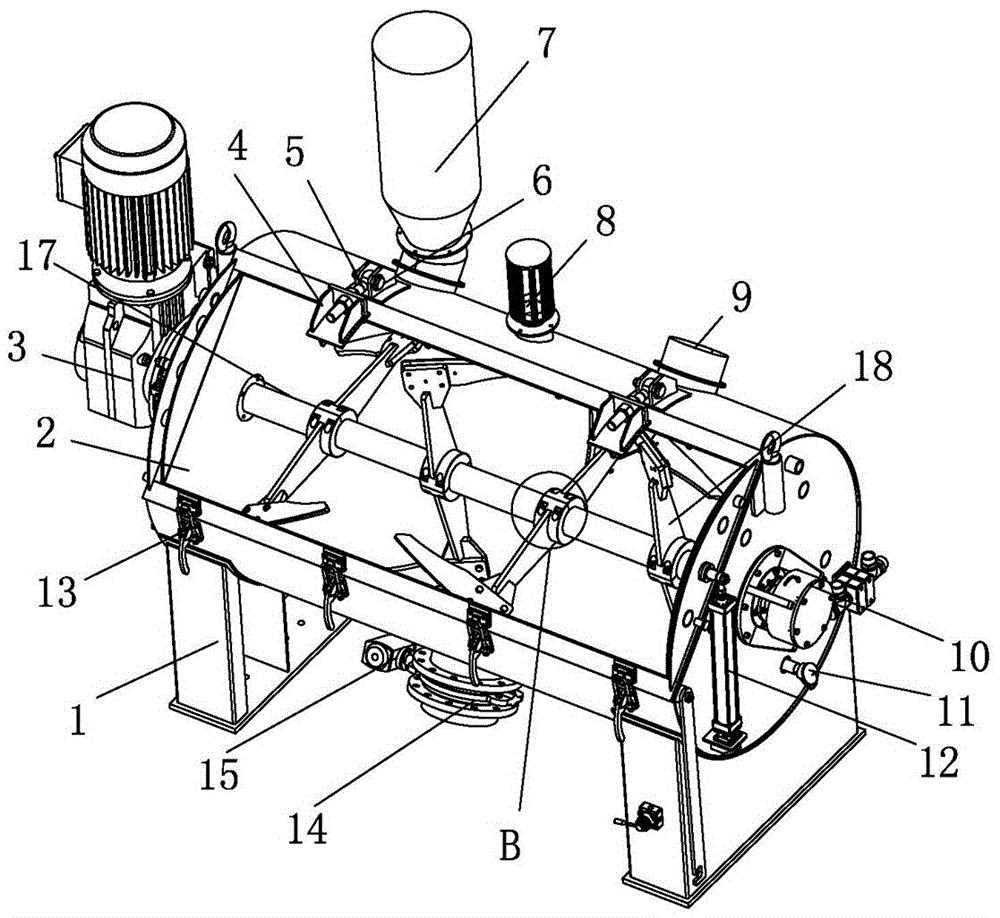 7
4
5
6
8
17
9
3
18
2
13
10
11
1
12
15
14
B