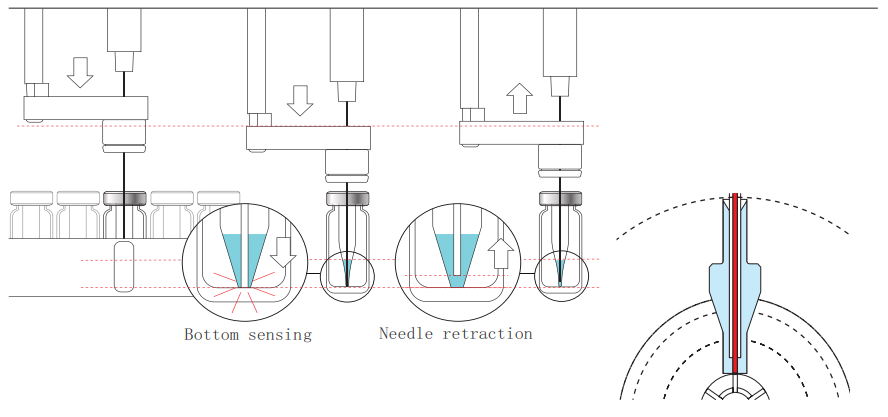 Bottom sensing

Needle retraction