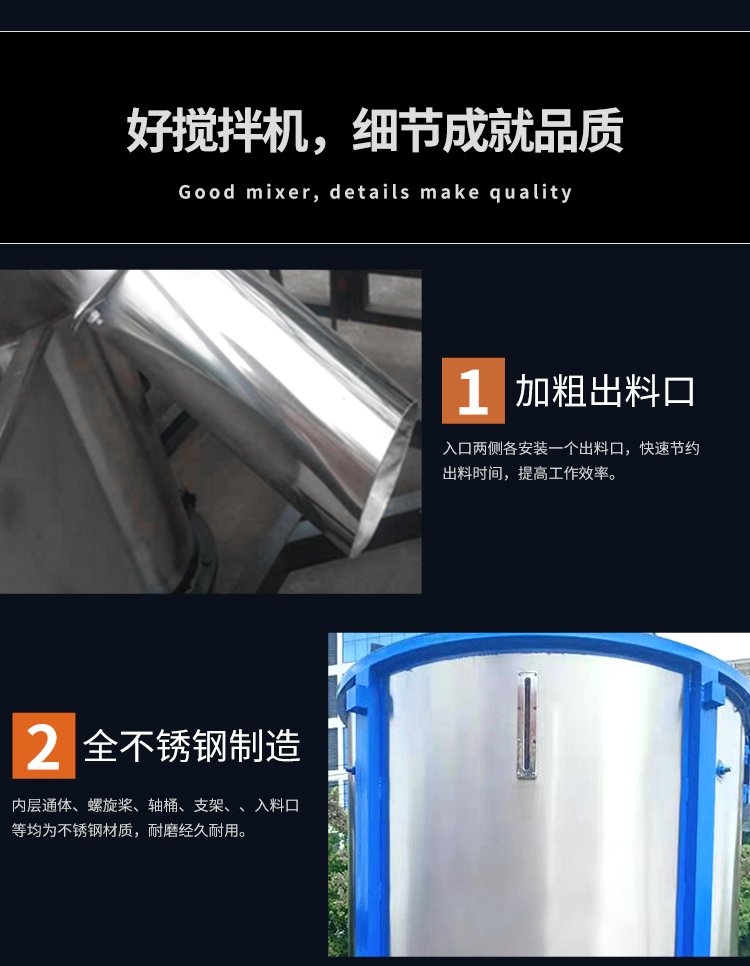 好搅拌机，细节成就品质

Good mixer, details make quality

1 加粗出料口

入口两侧各安装一个出料口，快速节约出料时间，提高工作效率。

2 全不锈钢制造

内层通体、螺旋桨、轴桶、支架、、入料口等均为不锈钢材质，耐磨经久耐用。