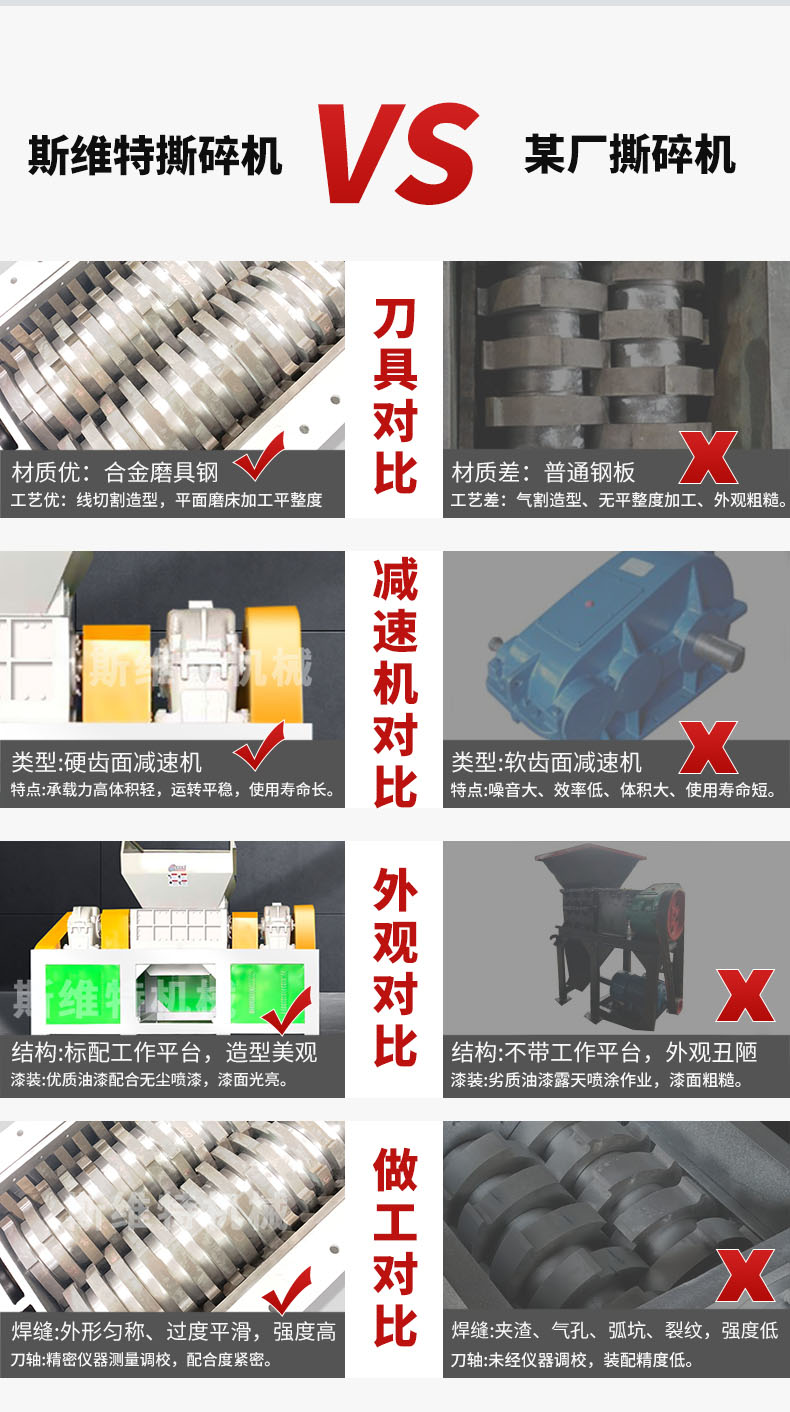 斯维特撕碎机 VS 某厂撕碎机

材质优：合金磨具钢
工艺优：线切割造型，平面磨床加工平整度

刀具对比

材质差：普通钢板
工艺差：气割造型、无平整度加工、外观粗糙。

斯维特机械
类型:硬齿面减速机
特点:承载力高体积轻，运转平稳，使用寿命长。

减速机对比

类型:软齿面减速机
特点:噪音大、效率低、体积大、使用寿命短。

斯维特机械
结构:标配工作平台，造型美观
漆装:优质油漆配合无尘喷漆，漆面光亮。

外观对比

结构:不带工作平台，外观丑陋
漆装:劣质油漆露天喷涂作业，漆面粗糙。

斯维特机械
焊缝:外形匀称、过度平滑，强度高
刀轴:精密仪器测量调校，配合度紧密。

做工对比

焊缝:夹渣、气孔、弧坑、裂纹，强度低
刀轴:未经仪器调校，装配精度低。