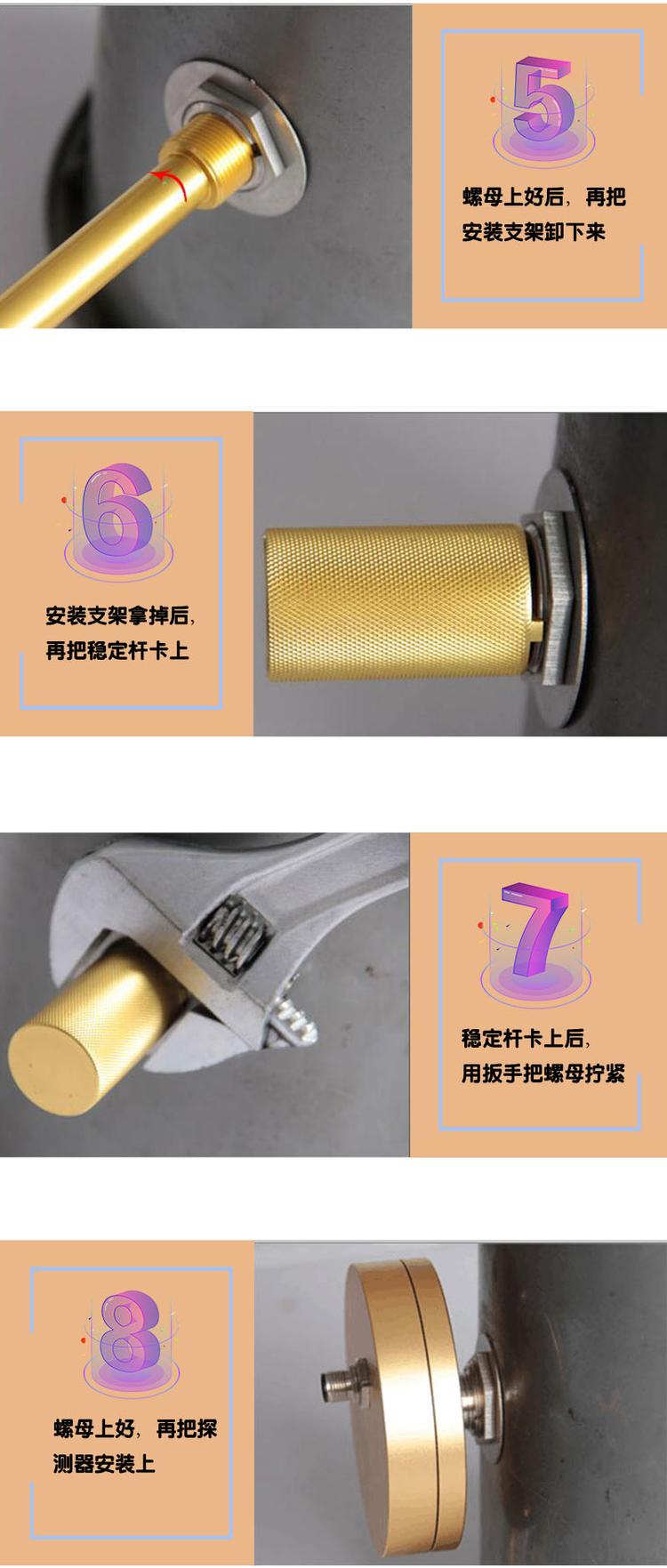 5

螺母上好后，再把安装支架卸下来

6

安装支架拿掉后，再把稳定杆卡上

7

稳定杆卡上后，用扳手把螺母拧紧

8

螺母上好，再把探测器安装上