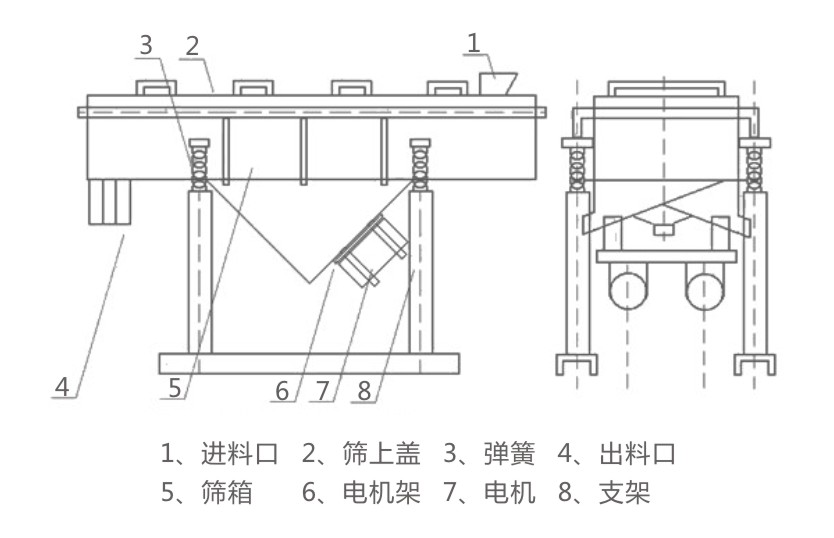 3 2 1

4 5 6 7 8

1、进料口 2、筛上盖 3、弹簧 4、出料口
5、筛箱 6、电机架 7、电机 8、支架