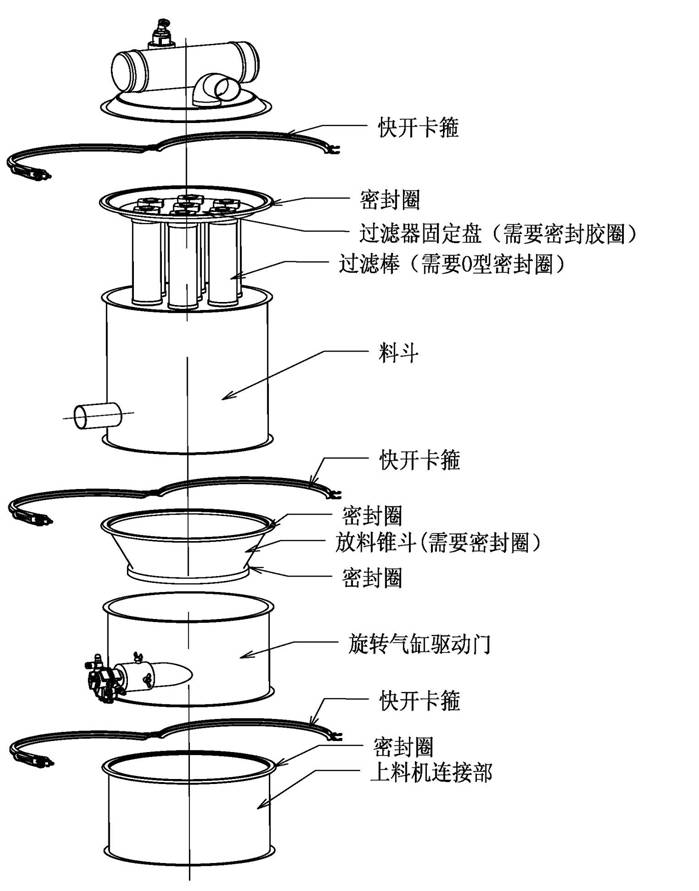 快开卡箍
密封圈
过滤器固定盘（需要密封胶圈）
过滤棒（需要0型密封圈）
料斗
快开卡箍
密封圈
放料锥斗(需要密封圈)
密封圈
旋转气缸驱动门
快开卡箍
密封圈
上料机连接部