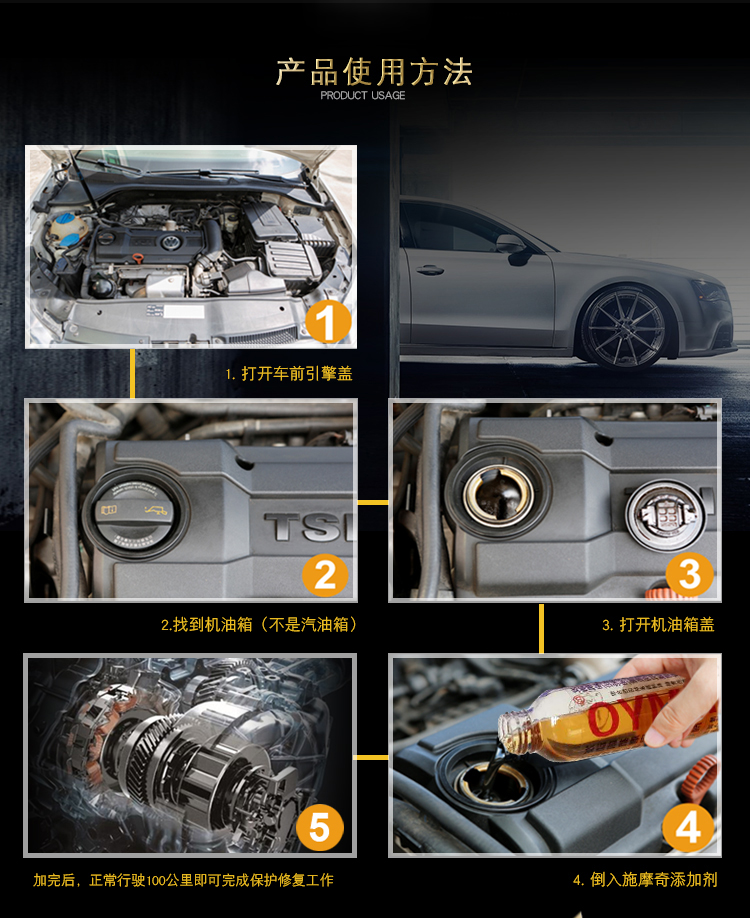 产品使用方法
PRODUCT USAGE

1

1. 打开车前引擎盖

TSI

2

2.找到机油箱（不是汽油箱）

3

3. 打开机油箱盖

5

加完后，正常行驶100公里即可完成保护修复工作

OYM

4

4. 倒入施摩奇添加剂