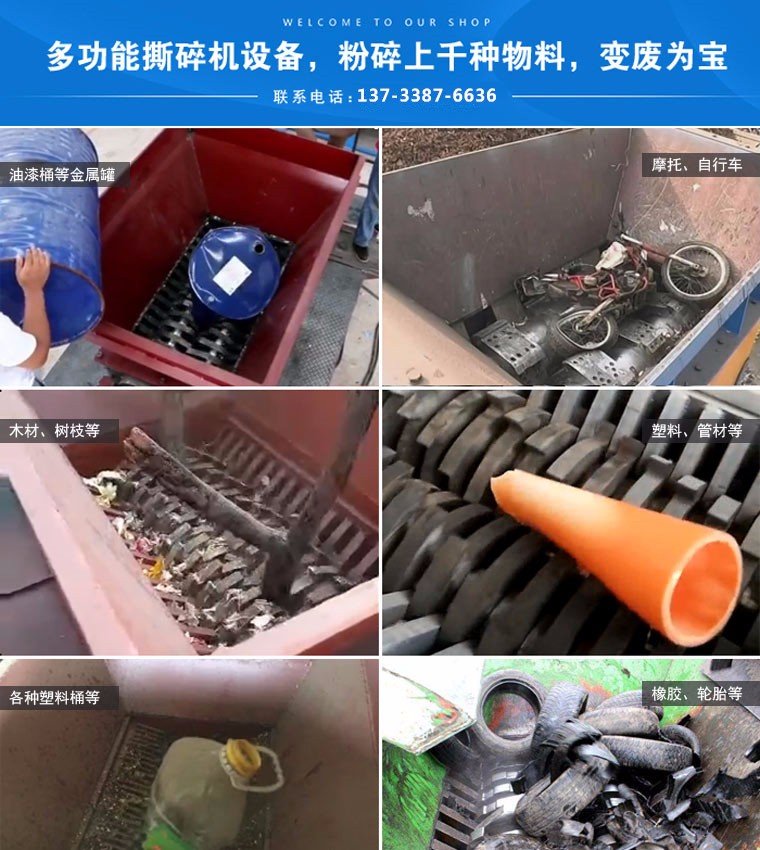 WELCOME TO OUR SHOP

多功能撕碎机设备，粉碎上千种物料，变废为宝

联系电话：137-3387-6636

油漆桶等金属罐

摩托、自行车

木材、树枝等

塑料、管材等

各种塑料桶等

橡胶、轮胎等